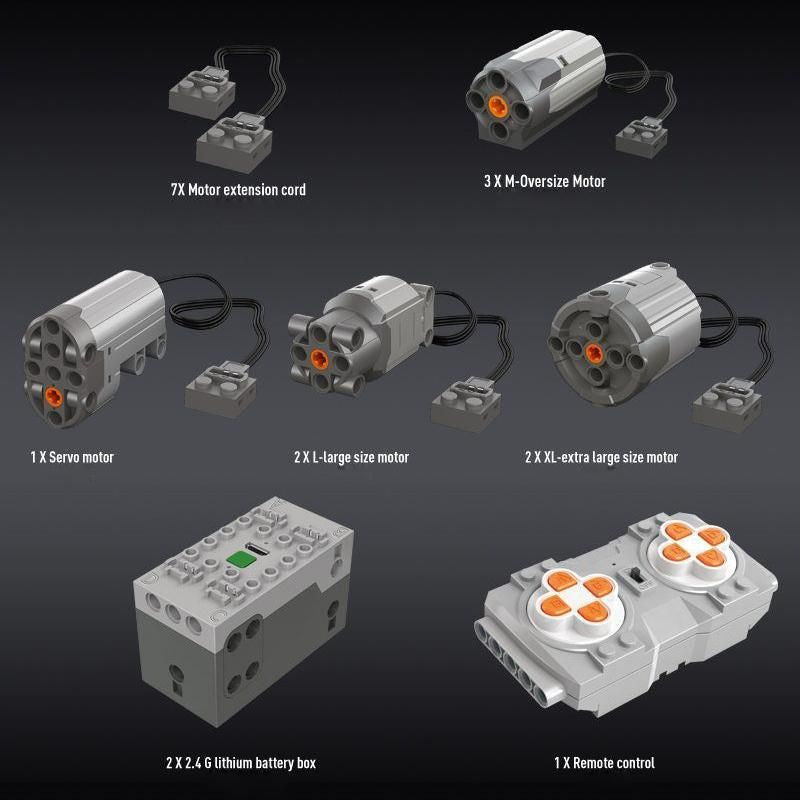 7X Motor extension cord

3 X M-Oversize Motor

1 X Servo motor

2 X L-large size motor

2 X XL-extra large size motor

2 X 2.4 G lithium battery box

1 X Remote control